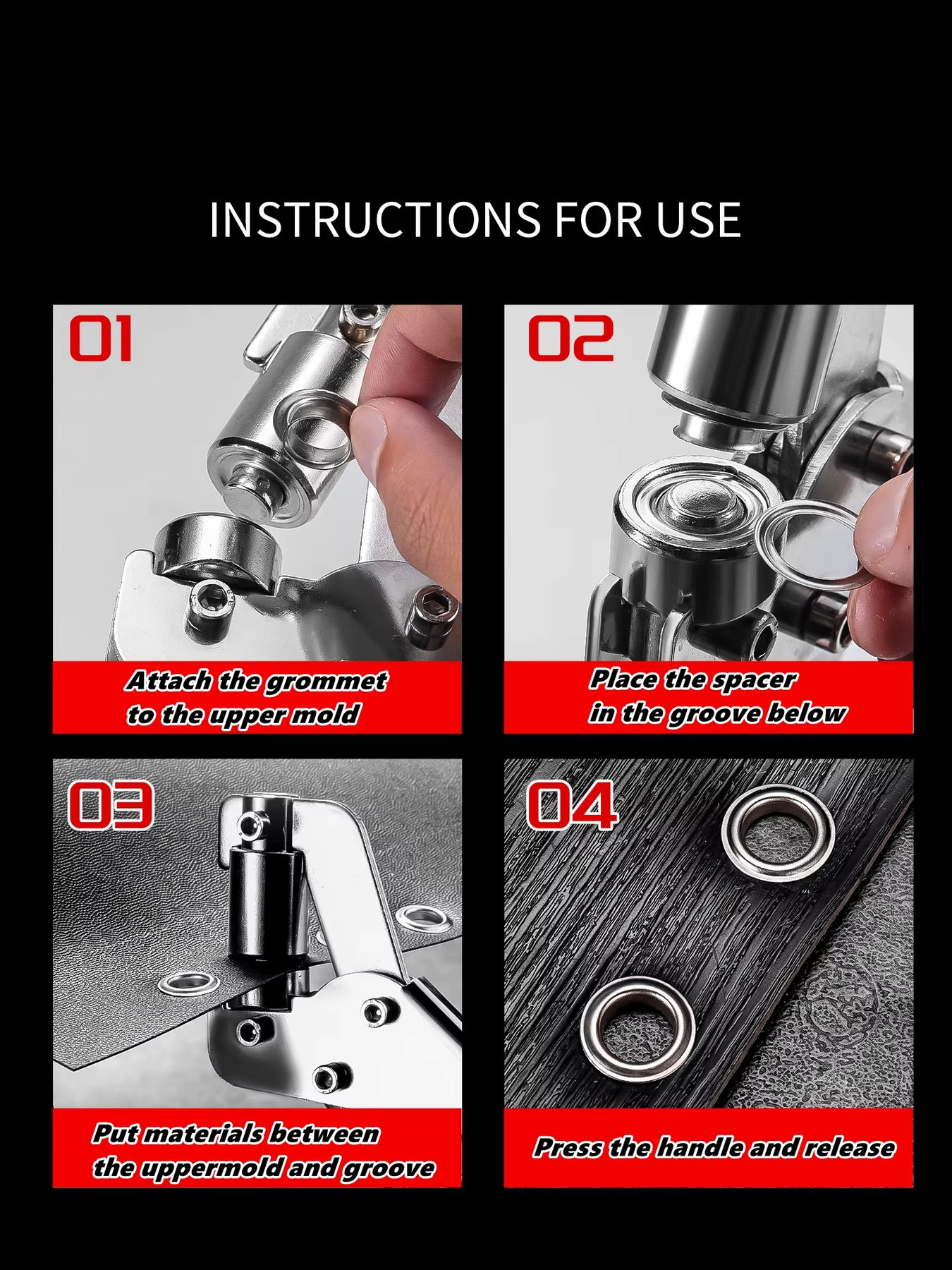 INSTRUCTIONS FOR USE

01

Attach the grommet to the upper mold

02

Place the spacer in the groove below

03

Put materials between the uppermold and groove

04

Press the handle and release