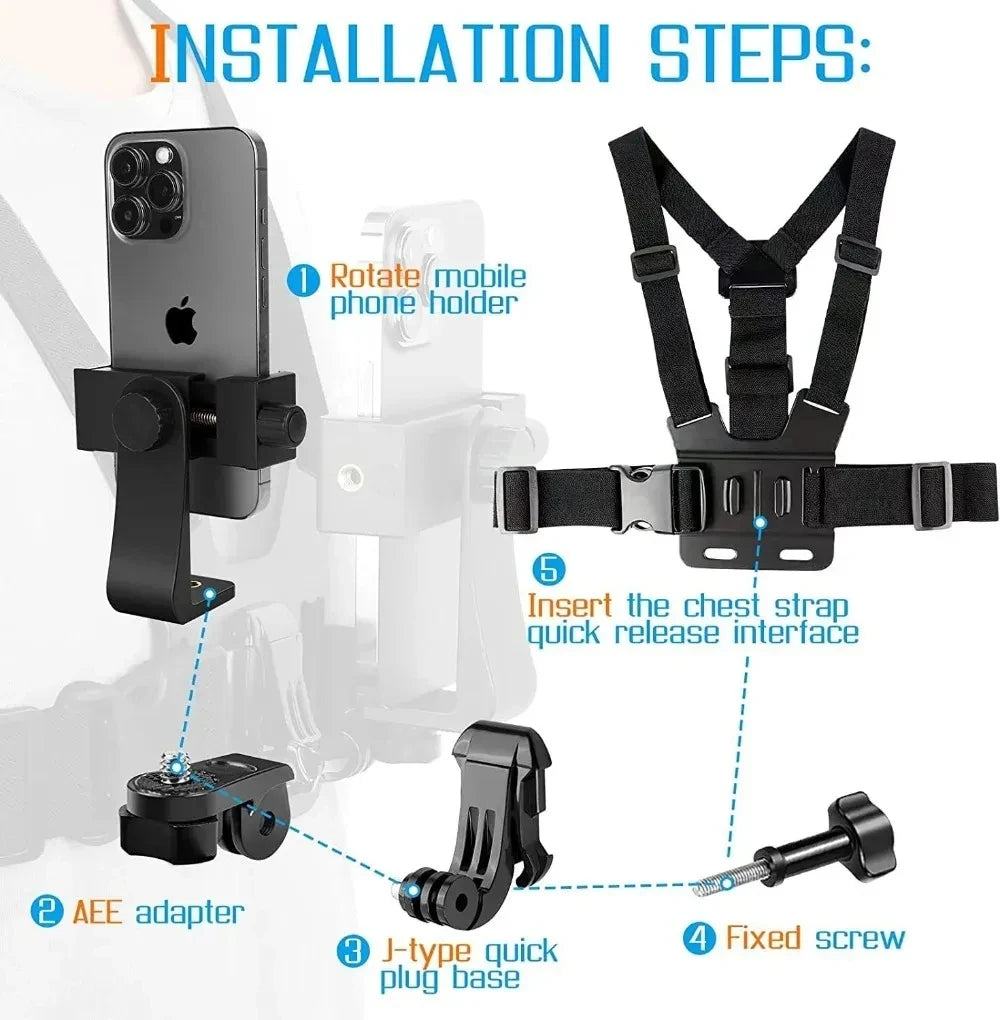 INSTALLATION STEPS:

1 Rotate mobile phone holder

5 Insert the chest strap quick release interface

2 AEE adapter

3 J-type quick plug base

4 Fixed screw